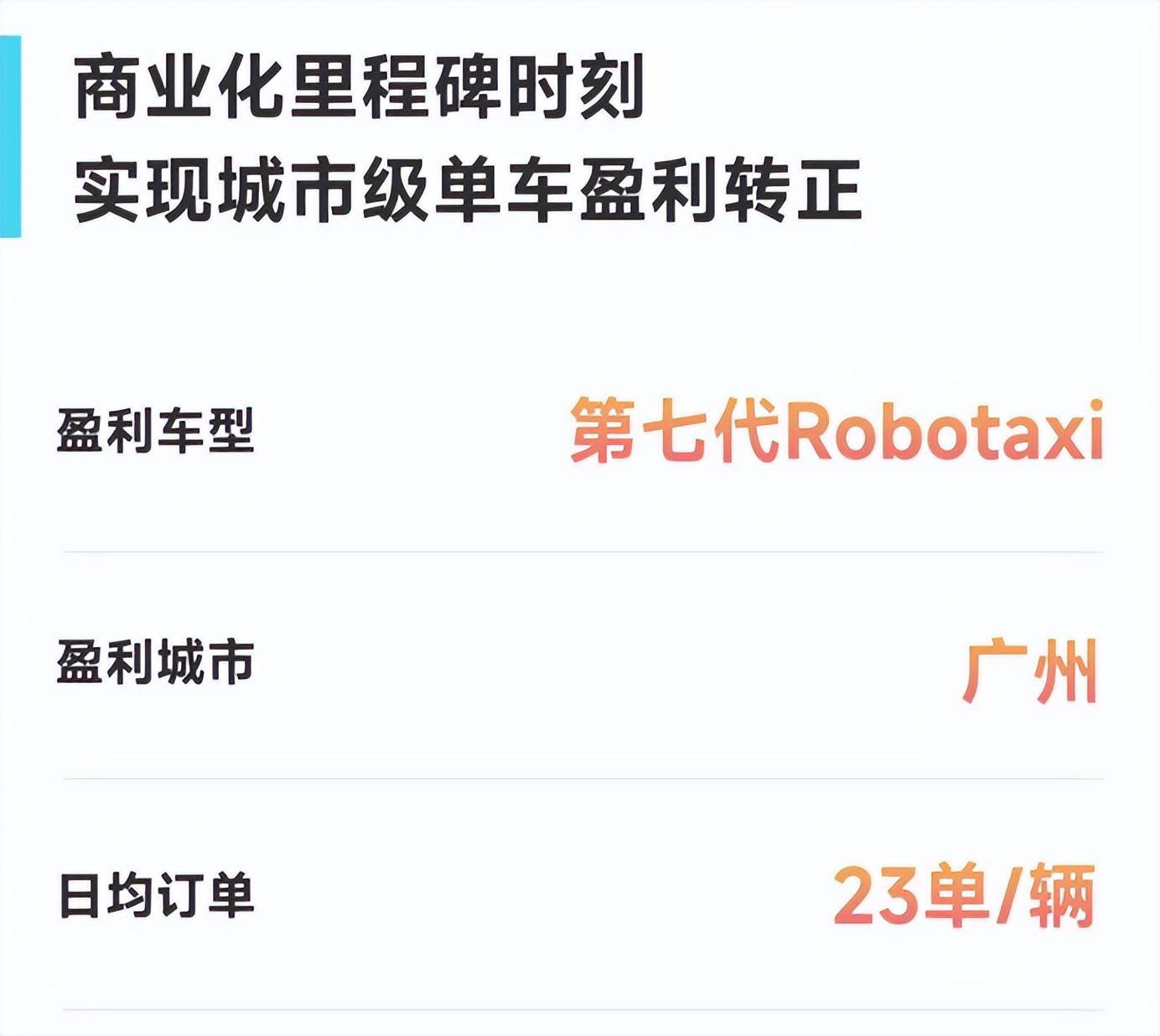 商业化里程碑时刻
实现城市级单车盈利转正

盈利车型 第七代Robotaxi

盈利城市 广州

日均订单 23单/辆