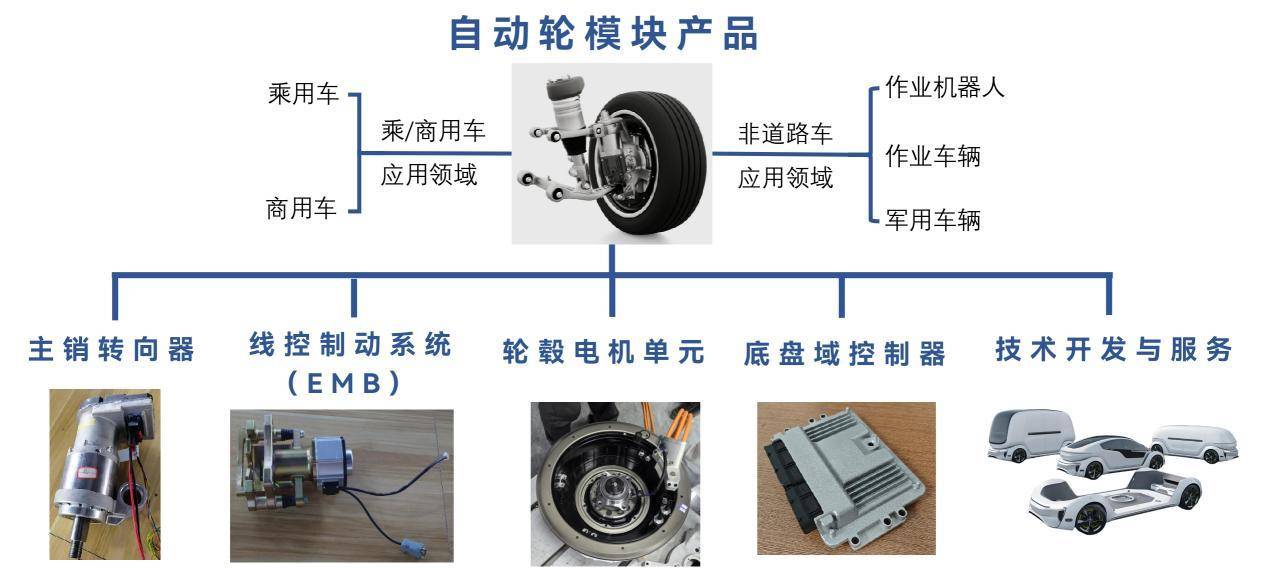 自动轮模块产品

乘用车

商用车

乘/商用车
应用领域

非道路车
应用领域

作业机器人

作业车辆

军用车辆

主销转向器

线控制动系统
（EMB）

轮毂电机单元

底盘域控制器

技术开发与服务