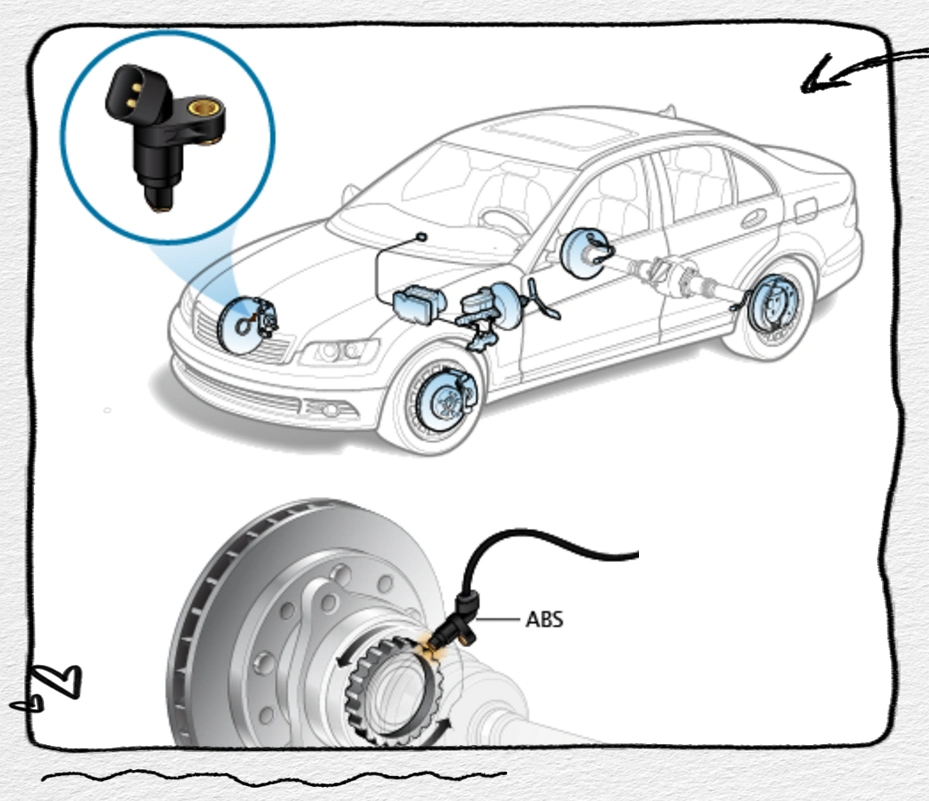 ABS