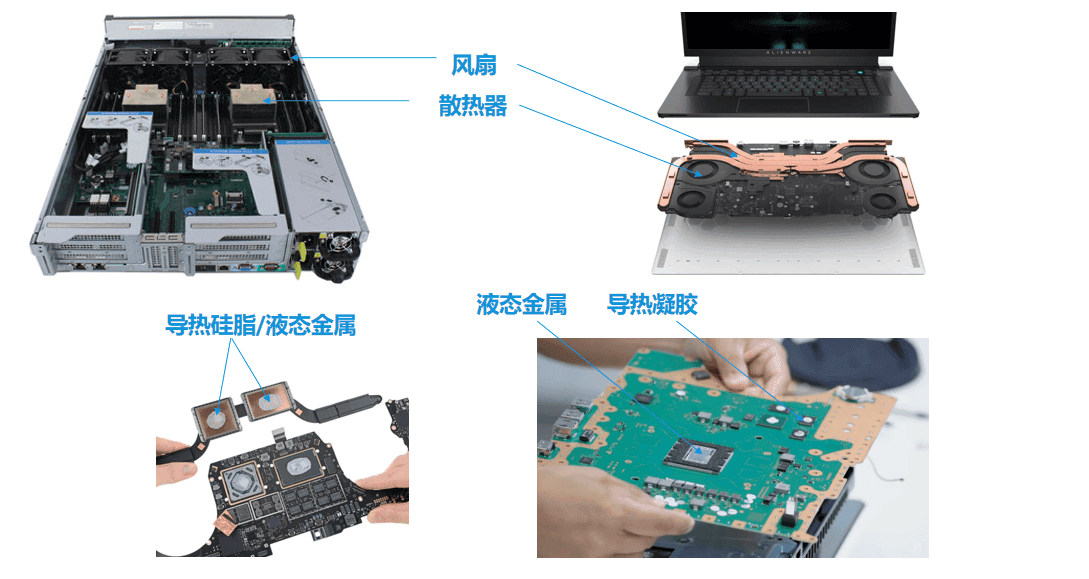 风扇

散热器

ALIENWARE

导热硅脂/液态金属

液态金属

导热凝胶