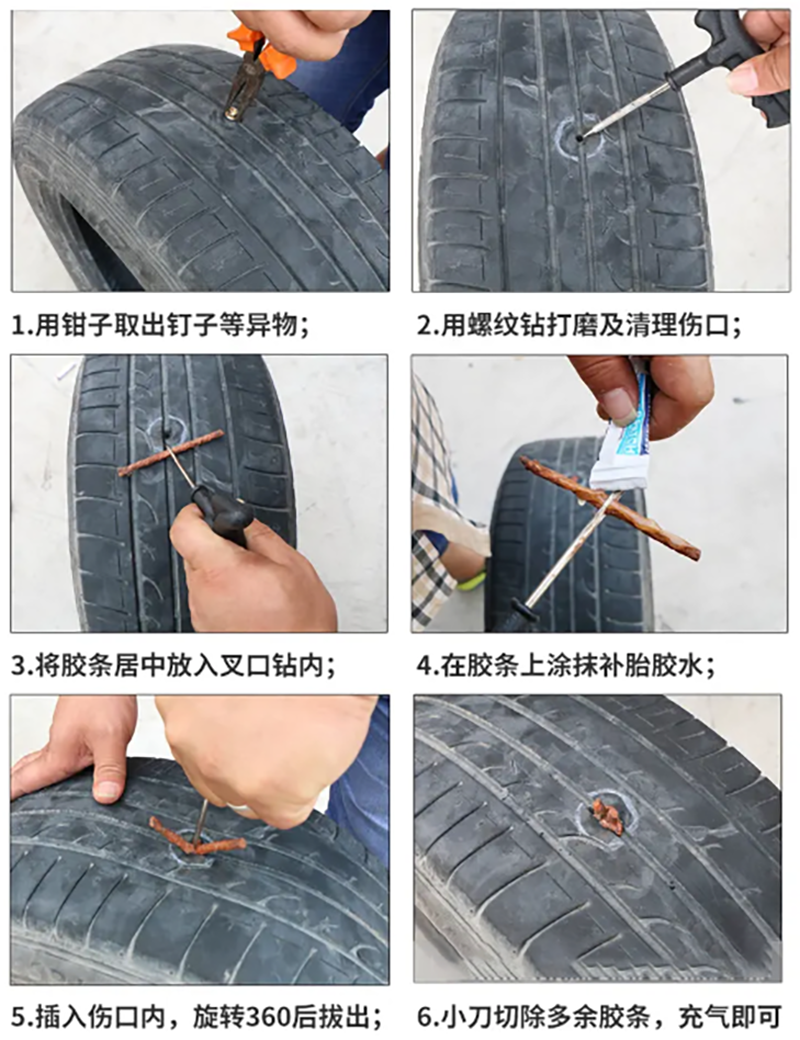 1.用钳子取出钉子等异物；

2.用螺纹钻打磨及清理伤口；

3.将胶条居中放入叉口钻内；

4.在胶条上涂抹补胎胶水；

5.插入伤口内，旋转360后拔出；

6.小刀切除多余胶条，充气即可