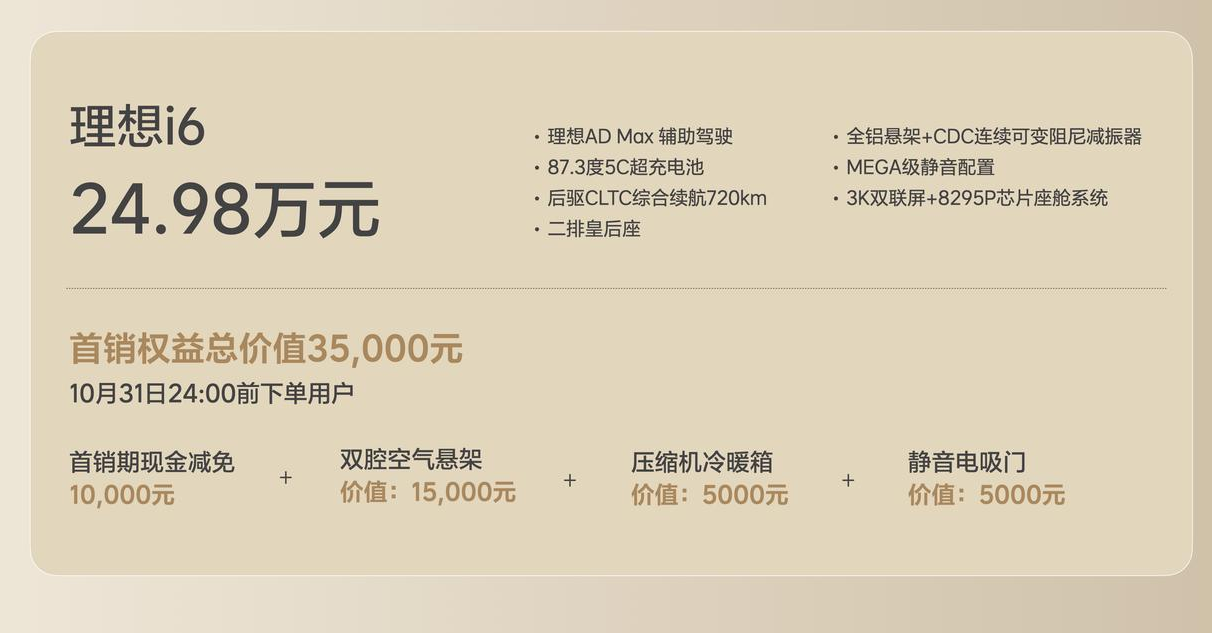 理想i6

24.98万元

• 理想AD Max 辅助驾驶
• 87.3度5C超充电池
• 后驱CLTC综合续航720km
• 二排皇后座

• 全铝悬架+CDC连续可变阻尼减振器
• MEGA级静音配置
• 3K双联屏+8295P芯片座舱系统

首销权益总价值35,000元

10月31日24:00前下单用户

首销期现金减免
10,000元

+

双腔空气悬架
价值：15,000元

+

压缩机冷暖箱
价值：5000元

+

静音电吸门
价值：5000元