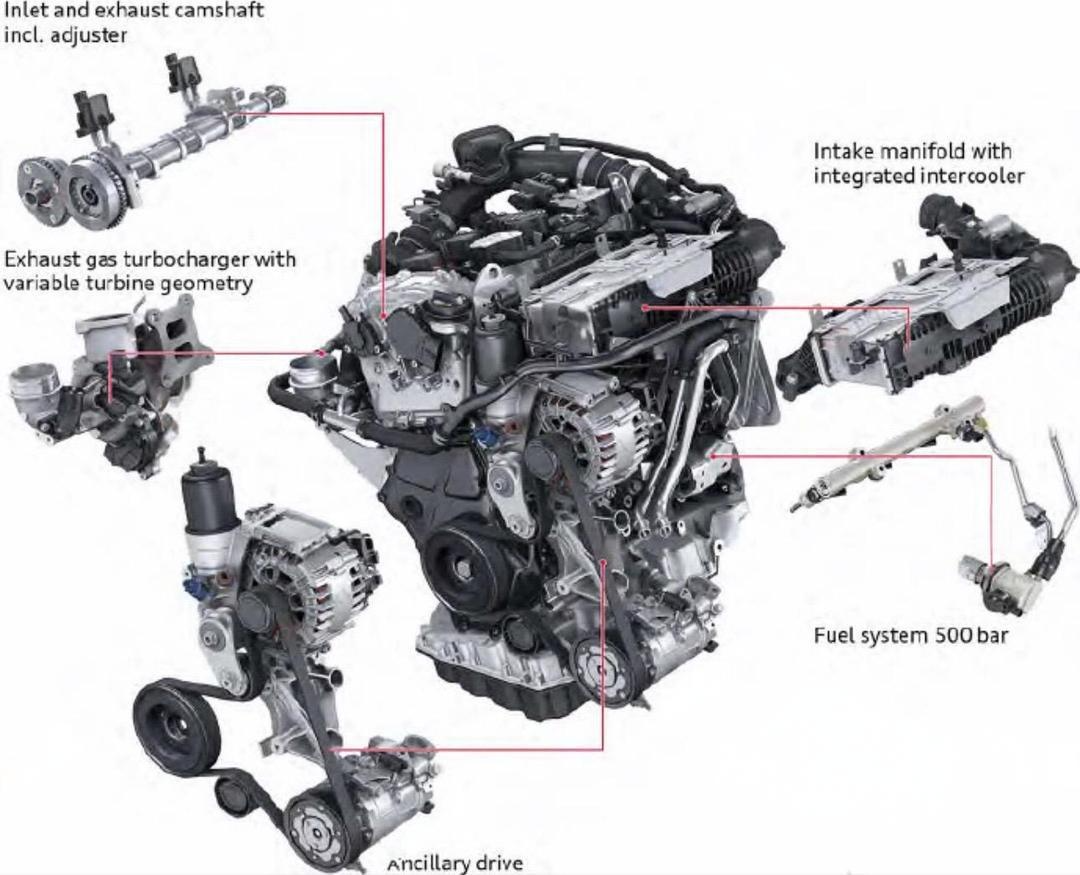 Inlet and exhaust camshaft incl. adjuster

Intake manifold with integrated intercooler

Exhaust gas turbocharger with variable turbine geometry

Fuel system 500 bar

Ancillary drive