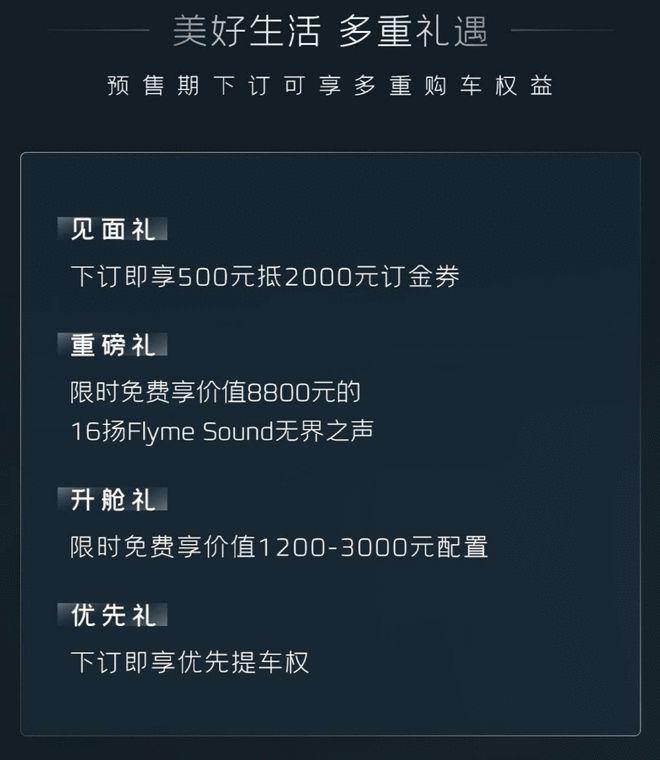 美好生活 多重礼遇

预售期下订可享多重购车权益

见面礼

下订即享500元抵2000元订金券

重磅礼

限时免费享价值8800元的
16扬Flyme Sound无界之声

升舱礼

限时免费享价值1200-3000元配置

优先礼

下订即享优先提车权