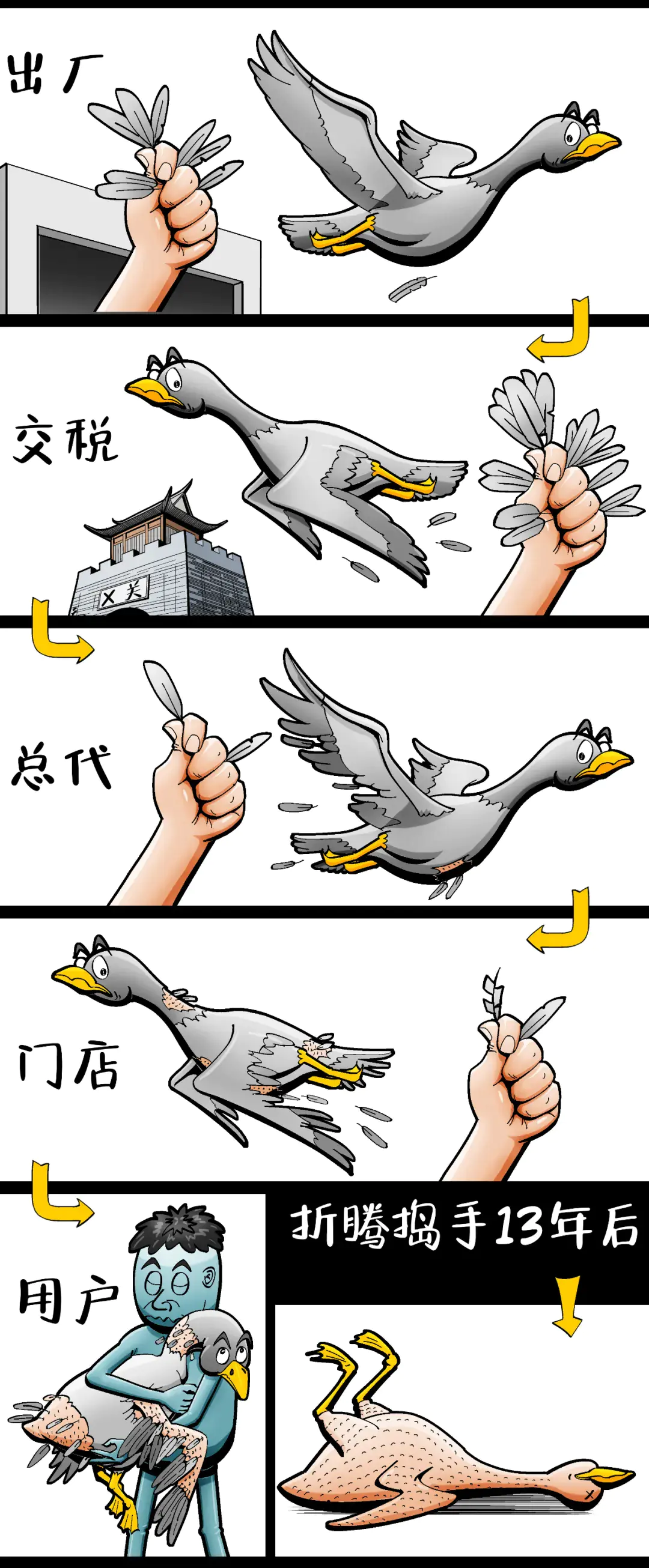 出厂

交税

X关

总代

门店

用户

折腾捣手13年后