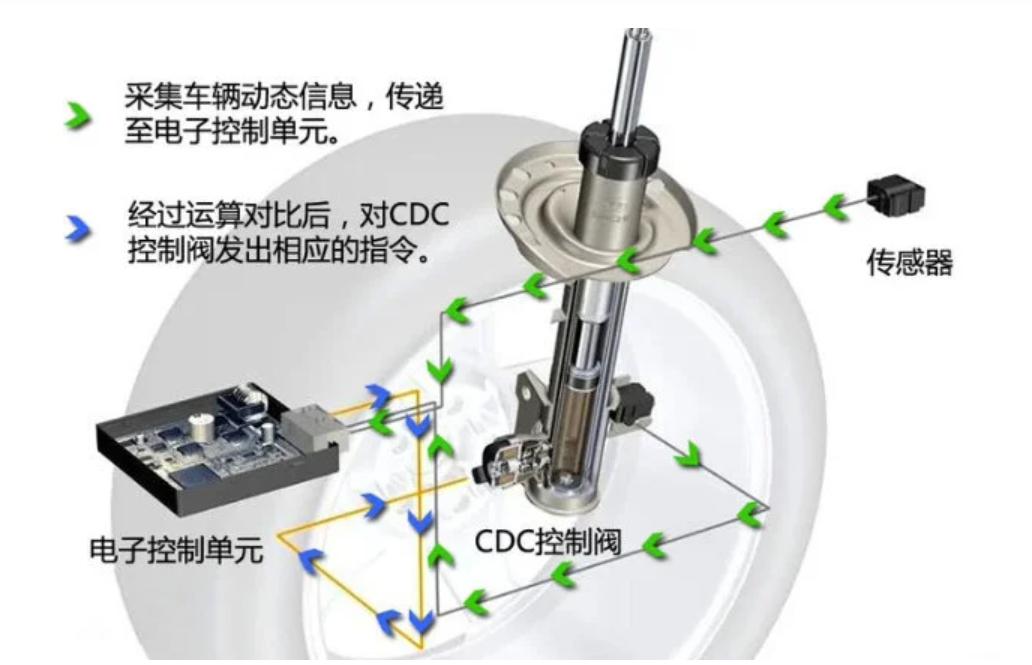 采集车辆动态信息，传递至电子控制单元。

经过运算对比后，对CDC控制阀发出相应的指令。

传感器

电子控制单元

CDC控制阀